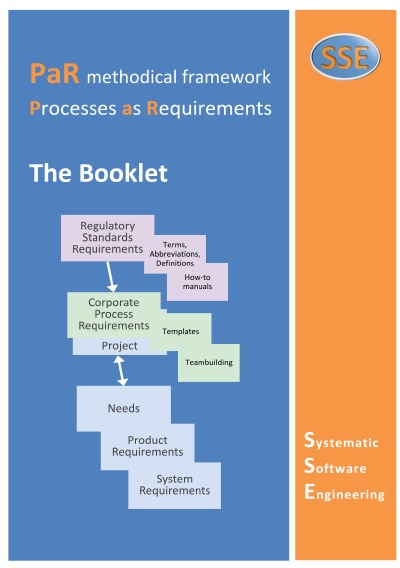 PaR methodical framework
Processes as Requirements

The Booklet

Regulatory Standards Requirements

Terms, Abbreviations, Definitions

How-to manuals

Corporate Process Requirements

Templates

Project

Teambuilding

Needs

Product Requirements

System Requirements

SSE

Systematic
Software
Engineering